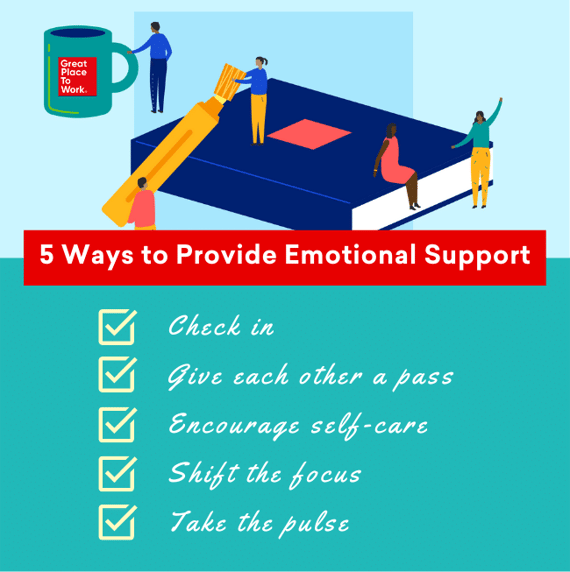 Great Place To Work.

5 Ways to Provide Emotional Support

Check in

Give each other a pass

Encourage self-care

Shift the focus

Take the pulse